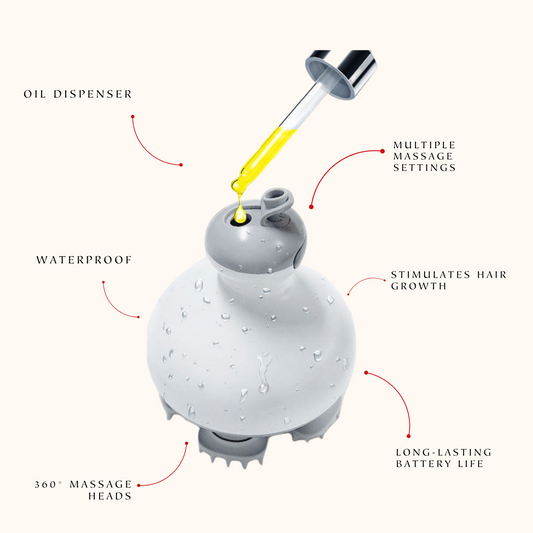 OIL DISPENSER

MULTIPLE MASSAGE SETTINGS

WATERPROOF

STIMULATES HAIR GROWTH

LONG-LASTING BATTERY LIFE

360° MASSAGE HEADS